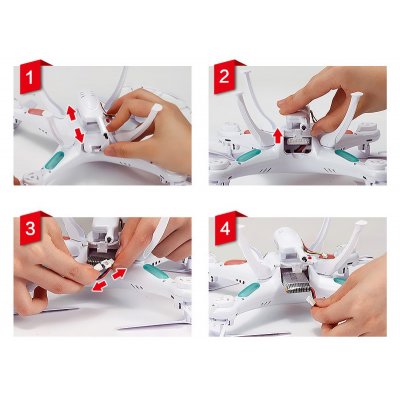 1

2

3

4